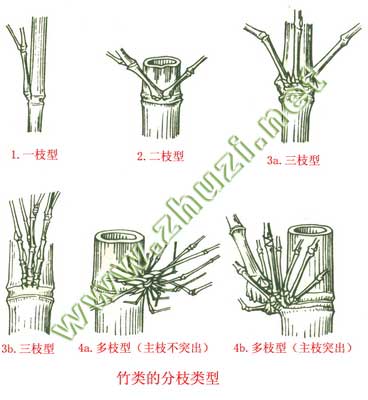 1. 一枝型

2. 二枝型

3a. 三枝型

3b. 三枝型

4a. 多枝型（主枝不突出）

4b. 多枝型（主枝突出）

竹类的分枝类型

www.zhuzi.net